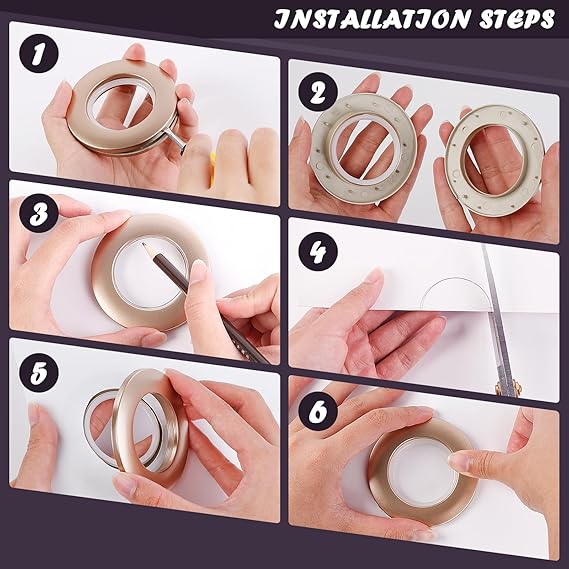 INSTALLATION STEPS

1

2

3

4

5

6