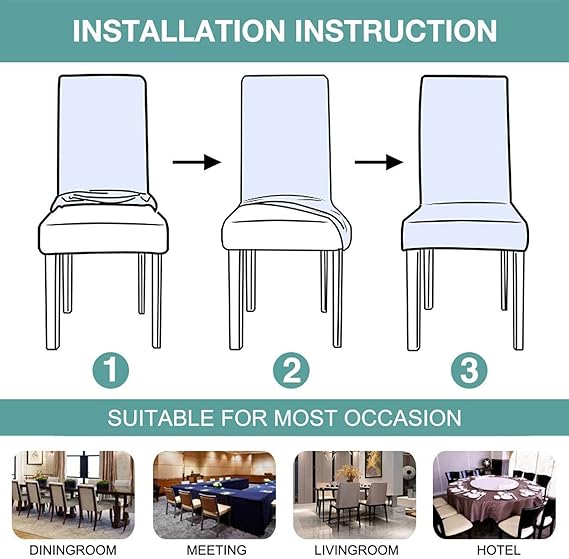 INSTALLATION INSTRUCTION

1

2

3

SUITABLE FOR MOST OCCASION

DININGROOM

MEETING

LIVINGROOM

HOTEL