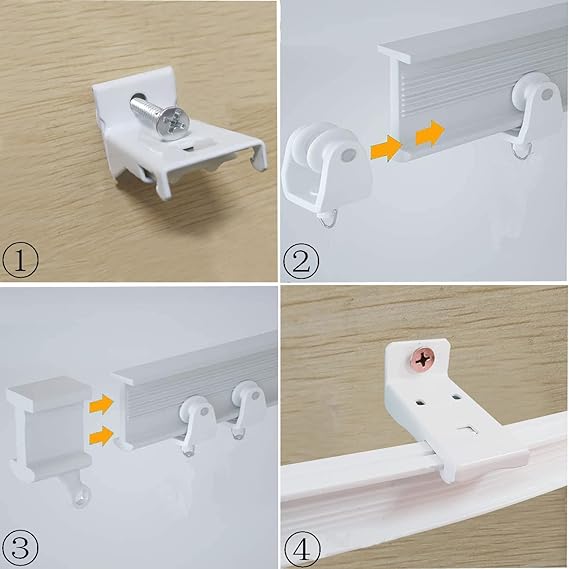 ①

②

③

④