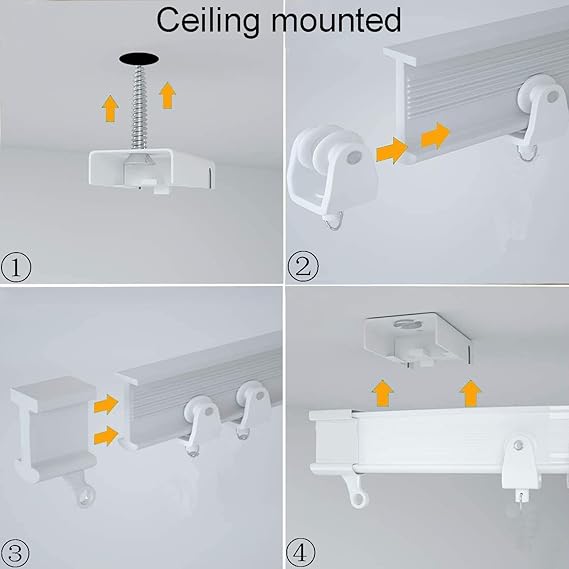 Ceiling mounted

①

②

③

④